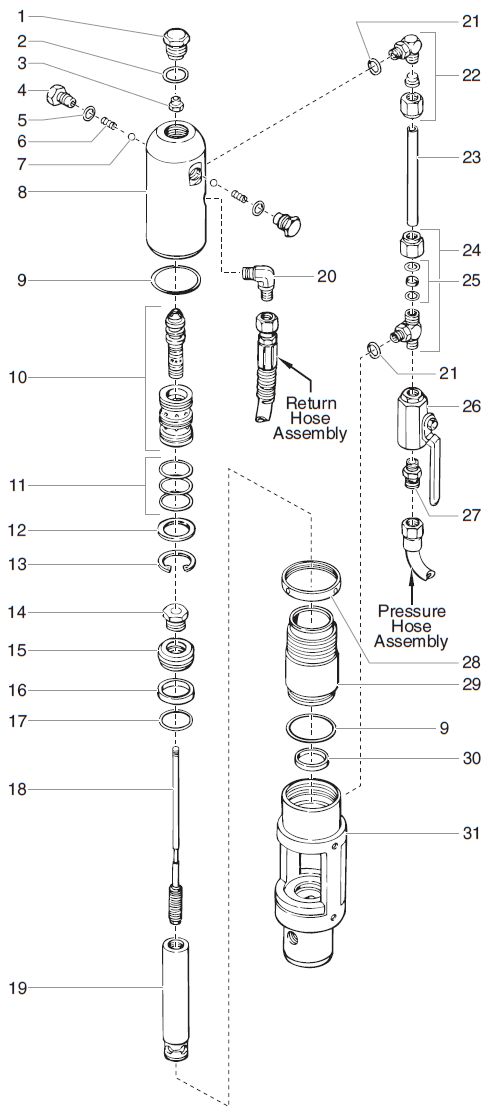 1
2
3
4
5
6
7
8
9
10
11
12
13
14
15
16
17
18
19
20
Return Hose Assembly
21
22
23
24
25
21
26
27
Pressure Hose Assembly
28
29
9
30
31